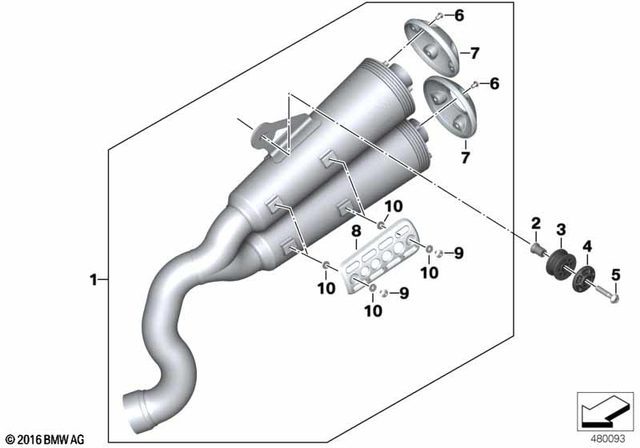 6
7
6
7
10
8
9
10
10
9
10
2
3
4
5
1
© 2016 BMW AG
480093